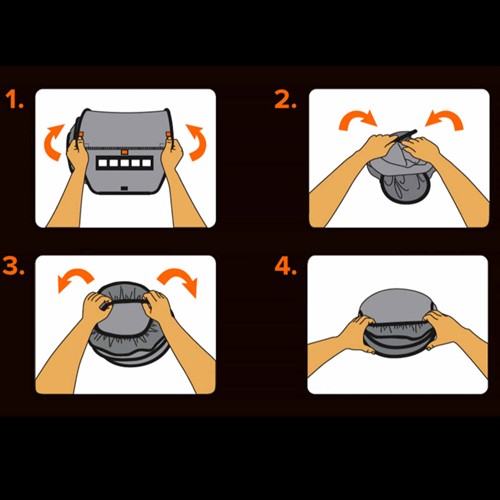 1.

2.

3.

4.