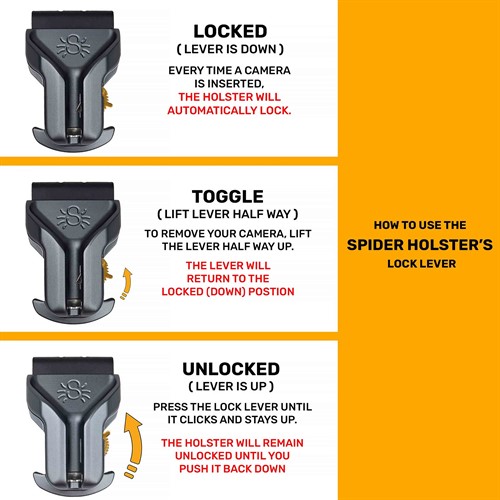 LOCKED
( LEVER IS DOWN )

EVERY TIME A CAMERA IS INSERTED,
THE HOLSTER WILL AUTOMATICALLY LOCK.

TOGGLE
( LIFT LEVER HALF WAY )

TO REMOVE YOUR CAMERA, LIFT THE LEVER HALF WAY UP.

THE LEVER WILL RETURN TO THE LOCKED (DOWN) POSTION

UNLOCKED
( LEVER IS UP )

PRESS THE LOCK LEVER UNTIL IT CLICKS AND STAYS UP.

THE HOLSTER WILL REMAIN UNLOCKED UNTIL YOU PUSH IT BACK DOWN

HOW TO USE THE
SPIDER HOLSTER'S
LOCK LEVER