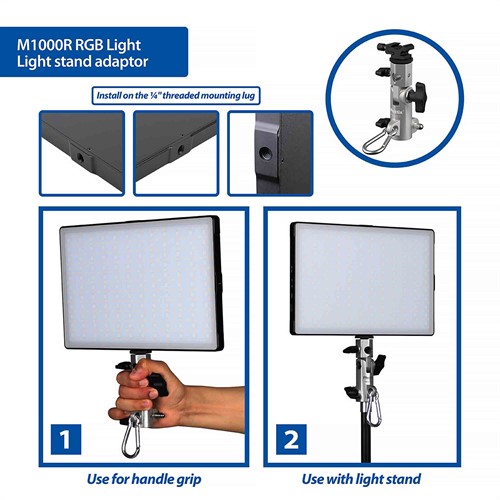 M1000R RGB Light
Light stand adaptor

Install on the ¼" threaded mounting lug

1
Use for handle grip

2
Use with light stand