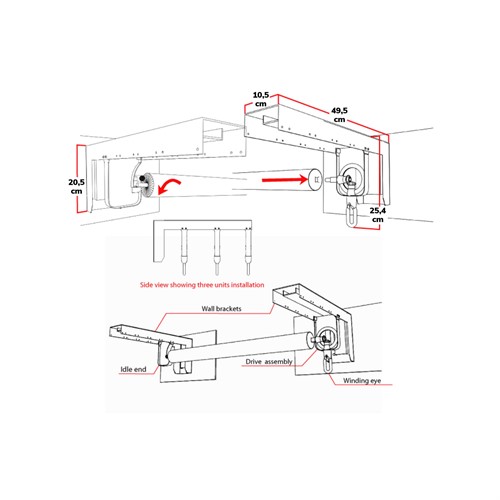 10,5
cm

49,5
cm

20,5
cm

25,4
cm

Side view showing three units installation

Wall brackets

Idle end

Drive assembly

Winding eye