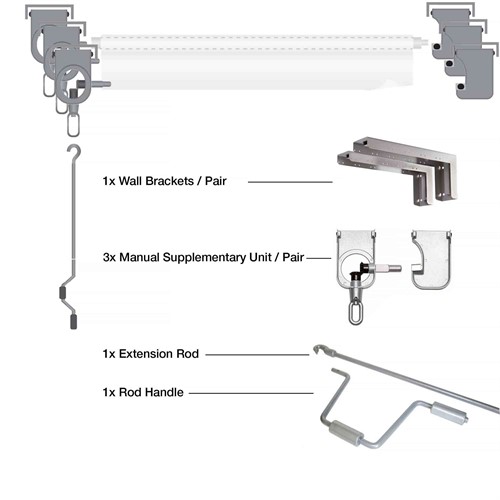 1x Wall Brackets / Pair

3x Manual Supplementary Unit / Pair

1x Extension Rod

1x Rod Handle