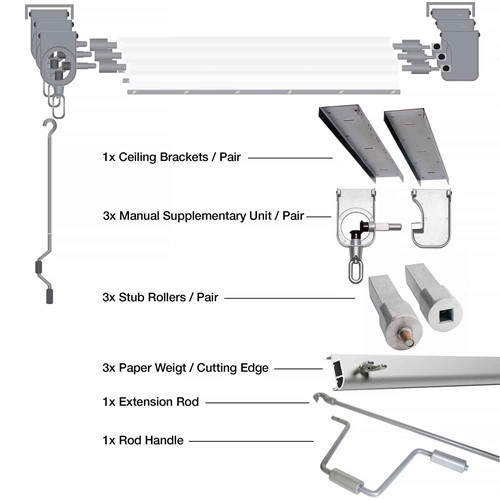 1x Ceiling Brackets / Pair

3x Manual Supplementary Unit / Pair

3x Stub Rollers / Pair

3x Paper Weigt / Cutting Edge

1x Extension Rod

1x Rod Handle