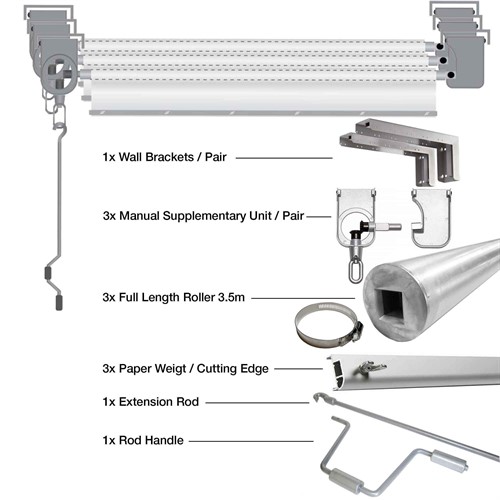 1x Wall Brackets / Pair

3x Manual Supplementary Unit / Pair

3x Full Length Roller 3.5m

3x Paper Weigt / Cutting Edge

1x Extension Rod

1x Rod Handle