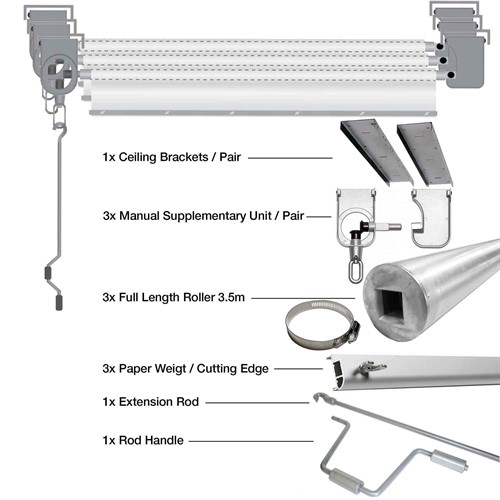 1x Ceiling Brackets / Pair

3x Manual Supplementary Unit / Pair

3x Full Length Roller 3.5m

3x Paper Weigt / Cutting Edge

1x Extension Rod

1x Rod Handle