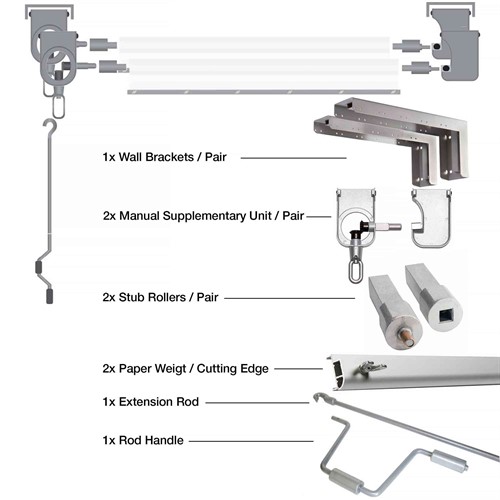 1x Wall Brackets / Pair

2x Manual Supplementary Unit / Pair

2x Stub Rollers / Pair

2x Paper Weigt / Cutting Edge

1x Extension Rod

1x Rod Handle