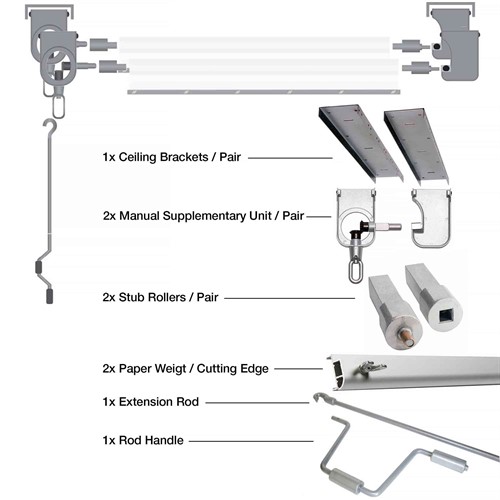 1x Ceiling Brackets / Pair

2x Manual Supplementary Unit / Pair

2x Stub Rollers / Pair

2x Paper Weigt / Cutting Edge

1x Extension Rod

1x Rod Handle