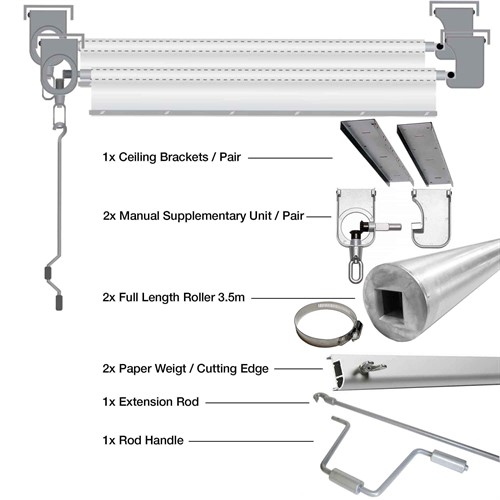 1x Ceiling Brackets / Pair

2x Manual Supplementary Unit / Pair

2x Full Length Roller 3.5m

2x Paper Weigt / Cutting Edge

1x Extension Rod

1x Rod Handle