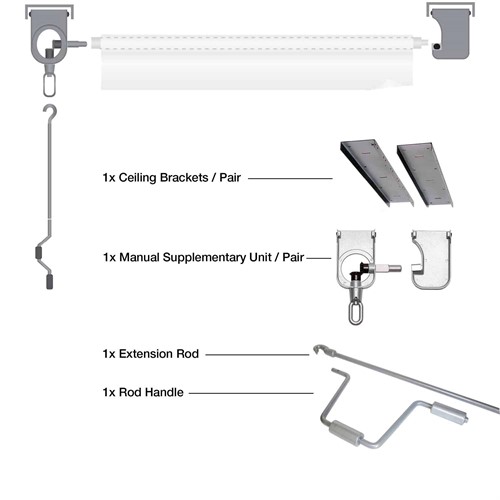 1x Ceiling Brackets / Pair

1x Manual Supplementary Unit / Pair

1x Extension Rod

1x Rod Handle