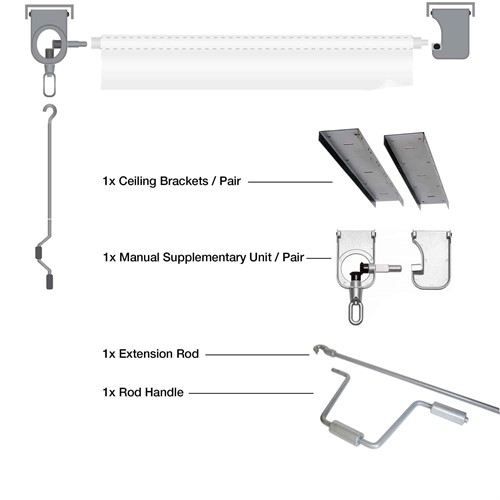 1x Ceiling Brackets / Pair

1x Manual Supplementary Unit / Pair

1x Extension Rod

1x Rod Handle