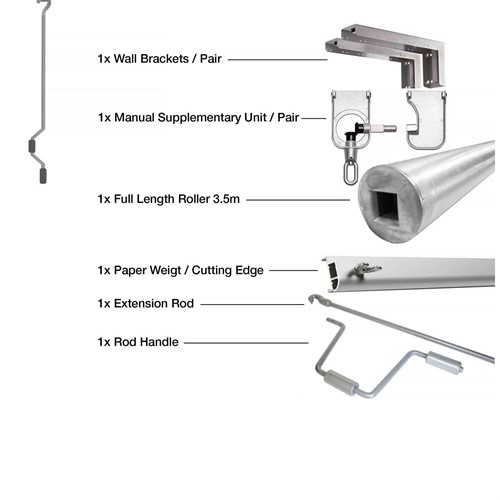 1x Wall Brackets / Pair

1x Manual Supplementary Unit / Pair

1x Full Length Roller 3.5m

1x Paper Weigt / Cutting Edge

1x Extension Rod

1x Rod Handle