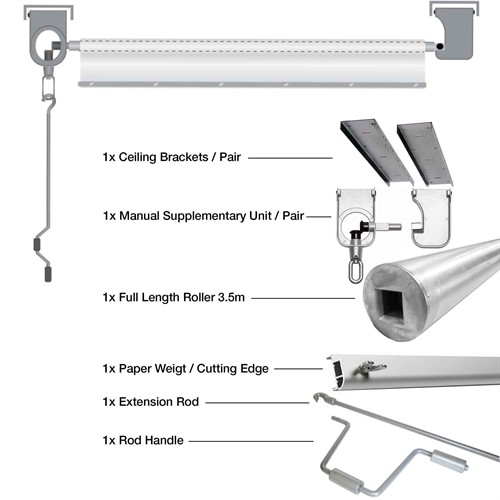 1x Ceiling Brackets / Pair

1x Manual Supplementary Unit / Pair

1x Full Length Roller 3.5m

1x Paper Weigt / Cutting Edge

1x Extension Rod

1x Rod Handle