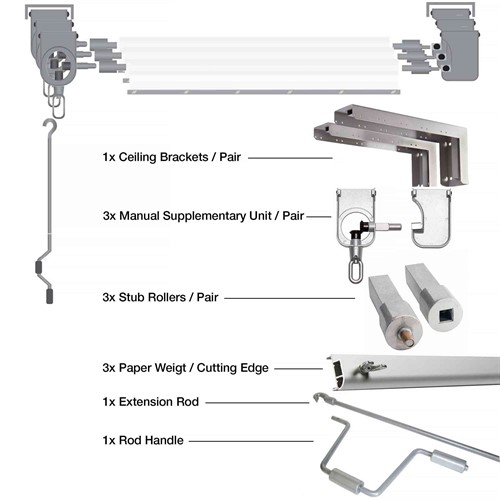 1x Ceiling Brackets / Pair

3x Manual Supplementary Unit / Pair

3x Stub Rollers / Pair

3x Paper Weigt / Cutting Edge

1x Extension Rod

1x Rod Handle