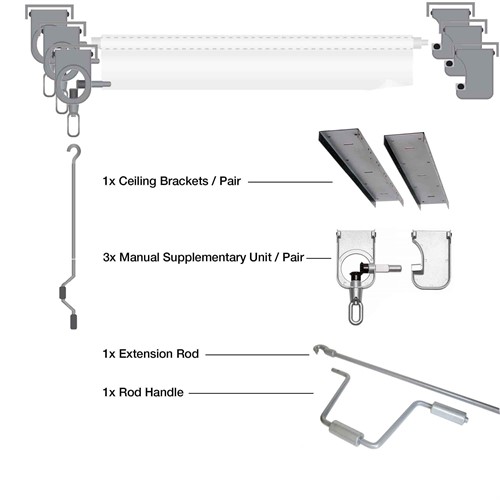 1x Ceiling Brackets / Pair

3x Manual Supplementary Unit / Pair

1x Extension Rod

1x Rod Handle