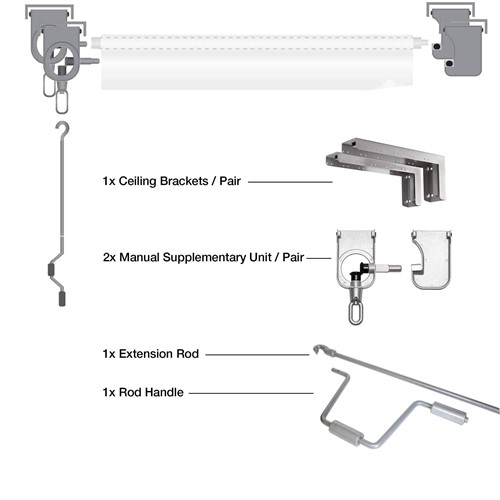 1x Ceiling Brackets / Pair

2x Manual Supplementary Unit / Pair

1x Extension Rod

1x Rod Handle