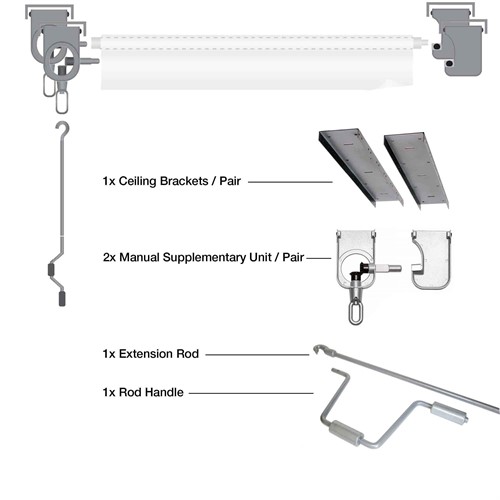 1x Ceiling Brackets / Pair

2x Manual Supplementary Unit / Pair

1x Extension Rod

1x Rod Handle