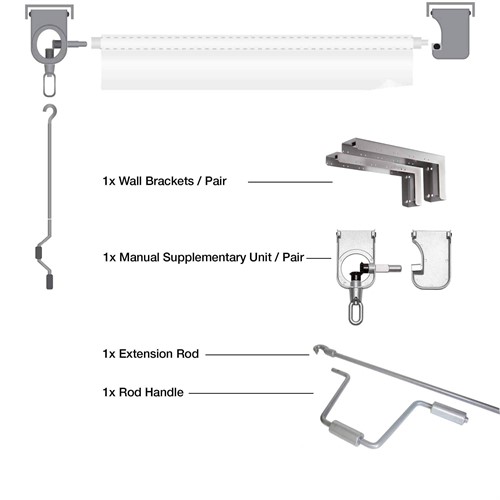 1x Wall Brackets / Pair

1x Manual Supplementary Unit / Pair

1x Extension Rod

1x Rod Handle