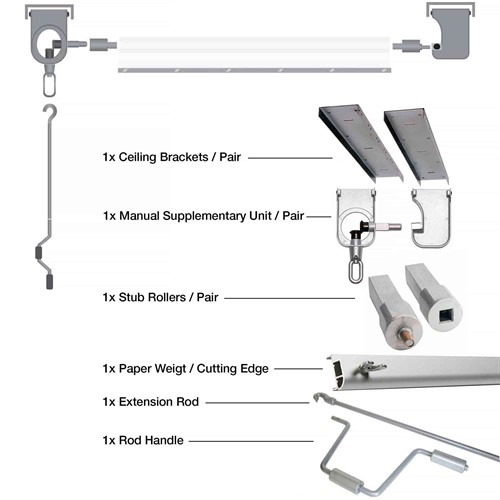 1x Ceiling Brackets / Pair

1x Manual Supplementary Unit / Pair

1x Stub Rollers / Pair

1x Paper Weigt / Cutting Edge

1x Extension Rod

1x Rod Handle